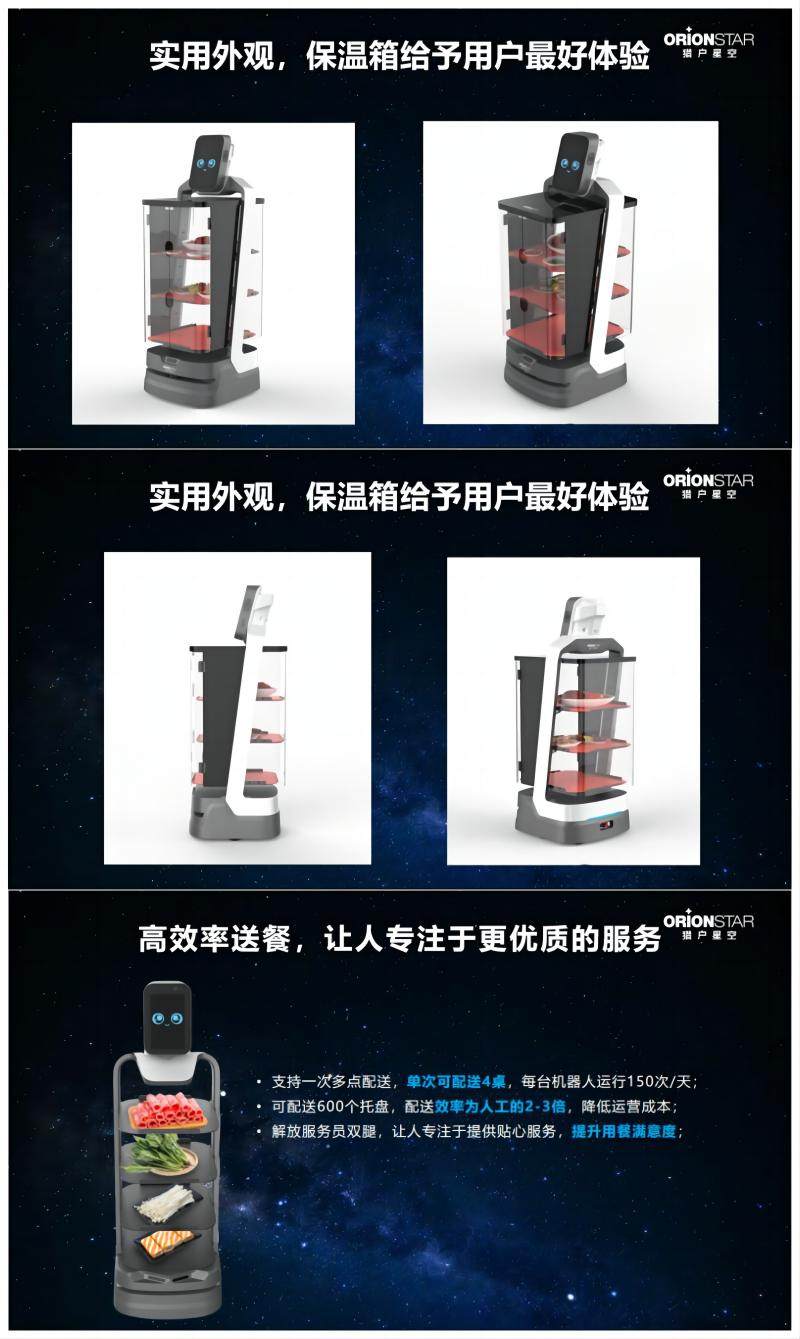 实用外观，保温箱给予用户最好体验

ORIONSTAR
猎户星空

实用外观，保温箱给予用户最好体验

ORIONSTAR
猎户星空

高效率送餐，让人专注于更优质的服务

ORIONSTAR
猎户星空

• 支持一次多点配送，单次可配送4桌，每台机器人运行150次/天；
• 可配送600个托盘，配送效率为人工的2-3倍，降低运营成本；
• 解放服务员双腿，让人专注于提供贴心服务，提升用餐满意度；