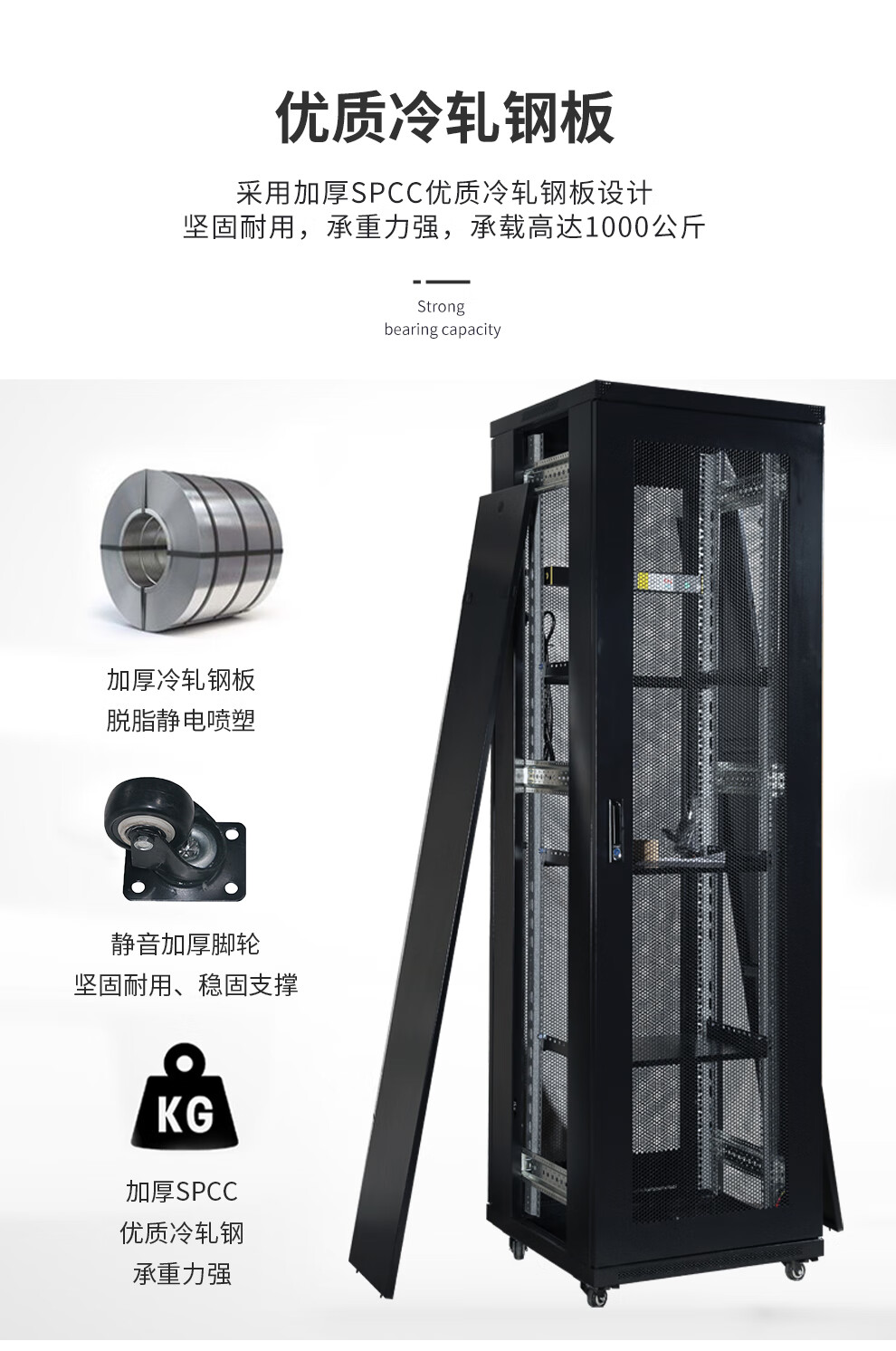 优质冷轧钢板

采用加厚SPCC优质冷轧钢板设计
坚固耐用，承重力强，承载高达1000公斤

Strong
bearing capacity

加厚冷轧钢板
脱脂静电喷塑

静音加厚脚轮
坚固耐用、稳固支撑

KG

加厚SPCC
优质冷轧钢
承重力强