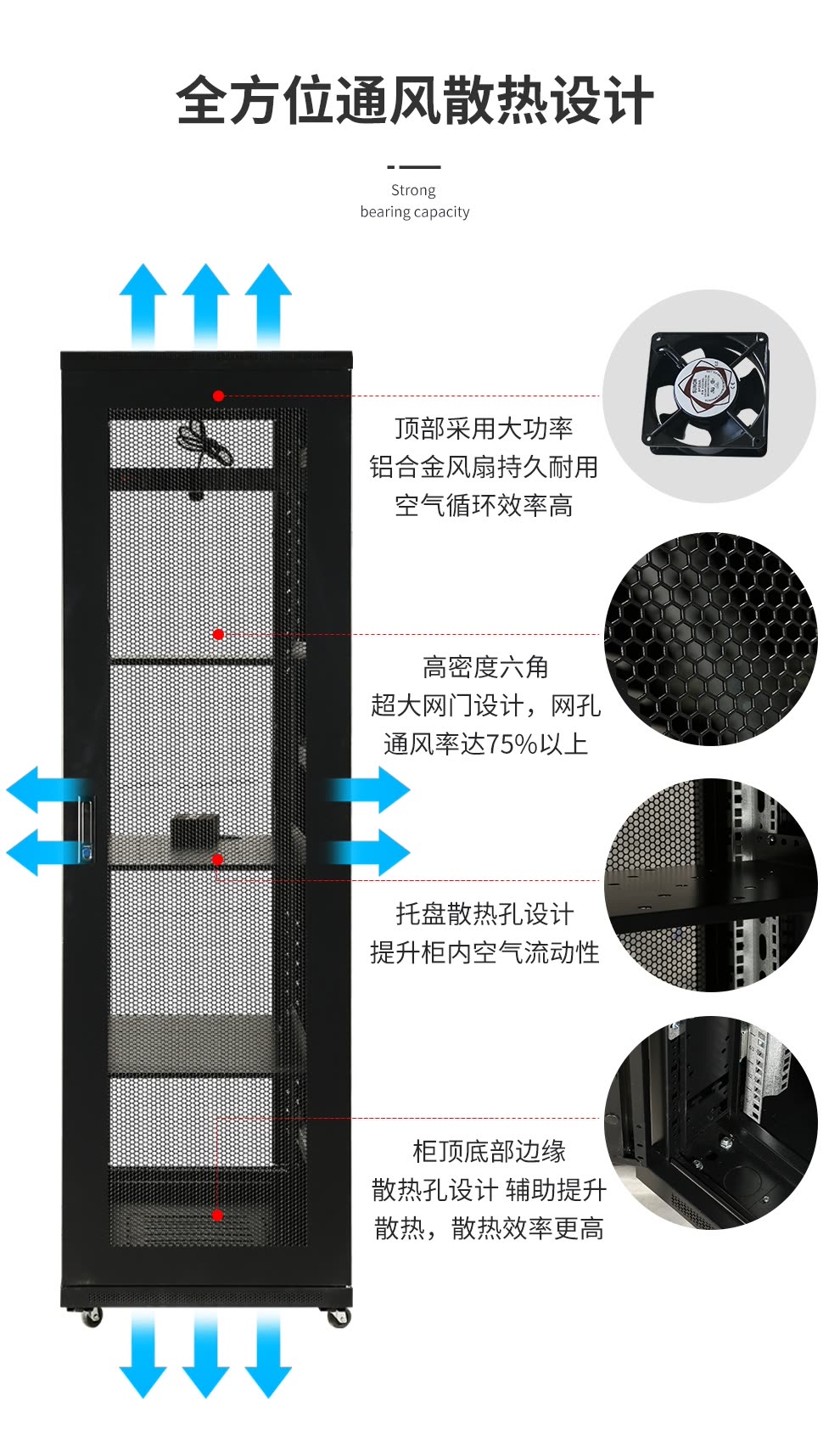 全方位通风散热设计

Strong
bearing capacity

顶部采用大功率
铝合金风扇持久耐用
空气循环效率高

高密度六角
超大网门设计，网孔
通风率达75%以上

托盘散热孔设计
提升柜内空气流动性

柜顶底部边缘
散热孔设计 辅助提升
散热，散热效率更高