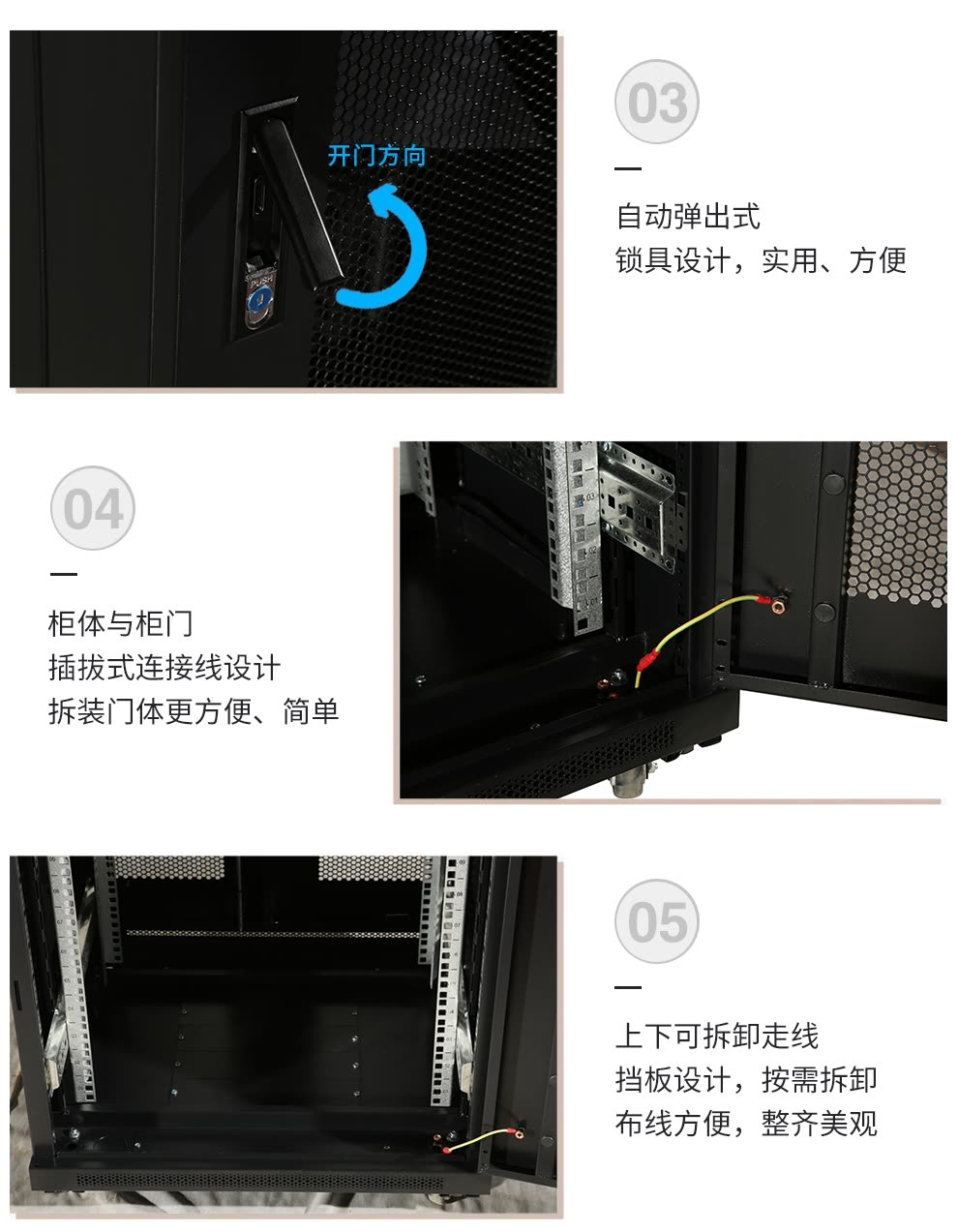 开门方向

PUSH

03

自动弹出式
锁具设计，实用、方便

04

柜体与柜门
插拔式连接线设计
拆装门体更方便、简单

05

上下可拆卸走线
挡板设计，按需拆卸
布线方便，整齐美观