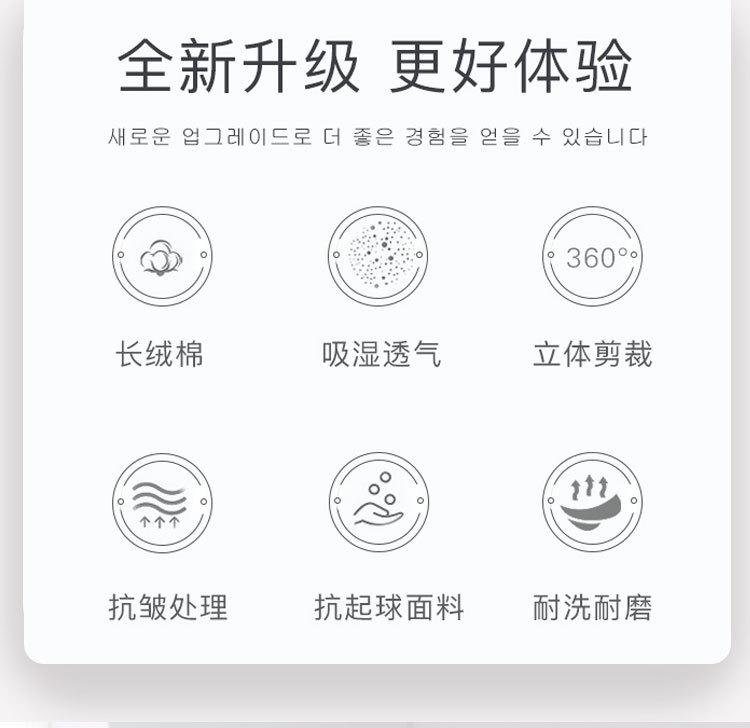 全新升级 更好体验

새로운 업그레이드로 더 좋은 경험을 얻을 수 있습니다

360°

长绒棉

吸湿透气

立体剪裁

抗皱处理

抗起球面料

耐洗耐磨