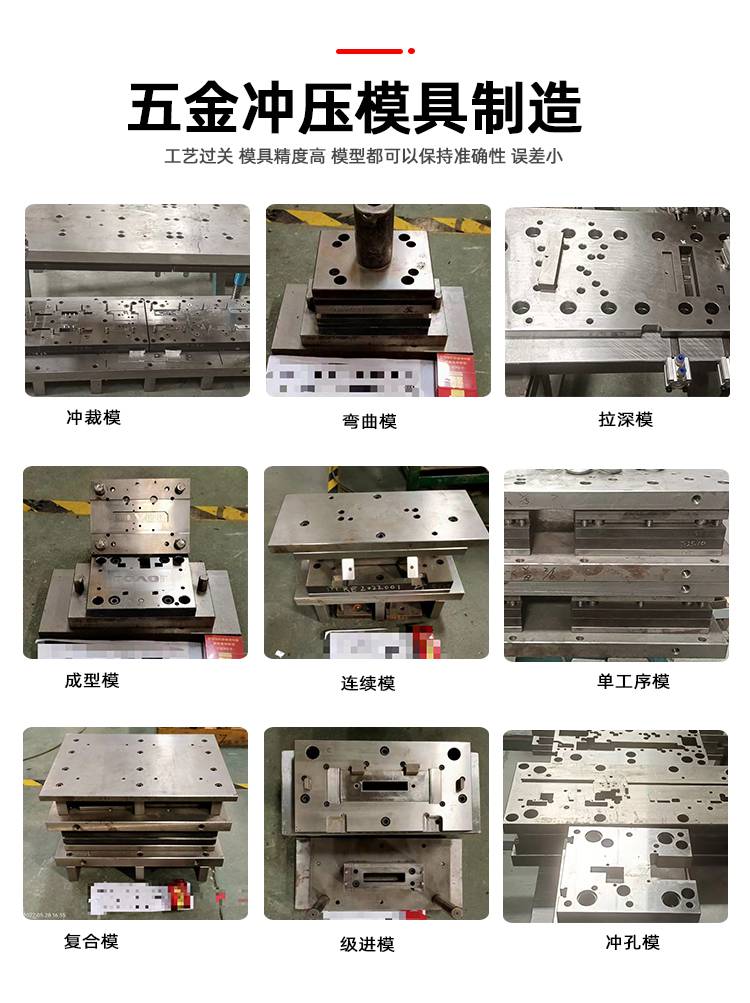 五金冲压模具制造

工艺过关 模具精度高 模型都可以保持准确性 误差小

冲裁模

弯曲模

拉深模

成型模

连续模

单工序模

复合模

级进模

冲孔模