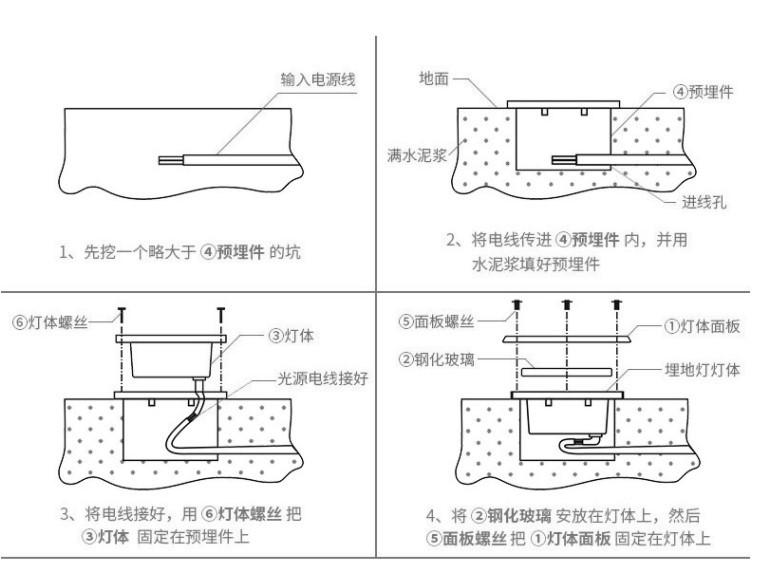 输入电源线

1、先挖一个略大于 ④预埋件 的坑

地面
④预埋件
满水泥浆
进线孔

2、将电线传进 ④预埋件 内，并用水泥浆填好预埋件

⑥灯体螺丝
③灯体
光源电线接好

3、将电线接好，用 ⑥灯体螺丝 把 ③灯体 固定在预埋件上

⑤面板螺丝
①灯体面板
②钢化玻璃
埋地灯灯体

4、将 ②钢化玻璃 安放在灯体上，然后 ⑤面板螺丝 把 ①灯体面板 固定在灯体上