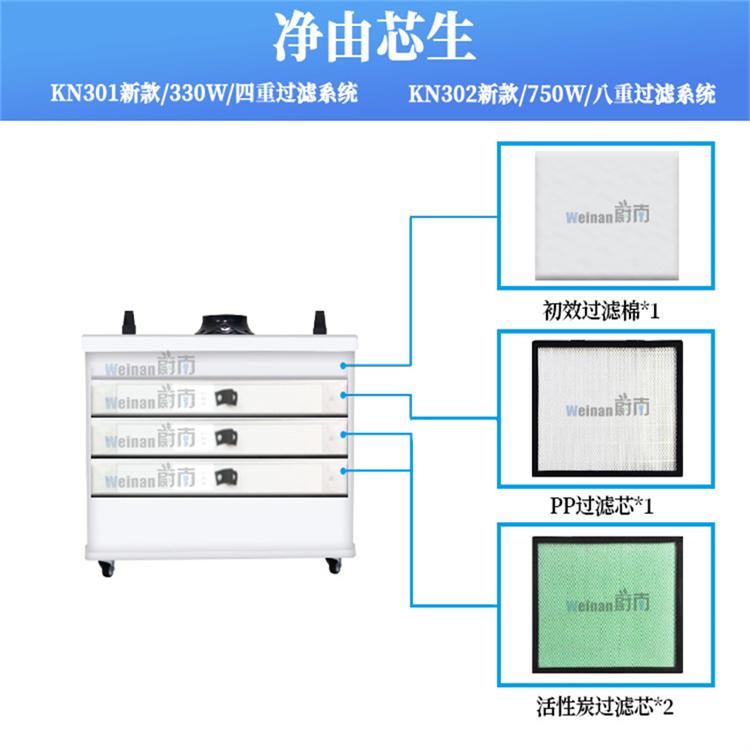 净由芯生

KN301新款/330W/四重过滤系统 KN302新款/750W/八重过滤系统

Weinan蔚南

Weinan蔚南

Weinan蔚南

Weinan蔚南

Weinan蔚南

初效过滤棉*1

Weinan蔚南

PP过滤芯*1

Weinan蔚南

活性炭过滤芯*2