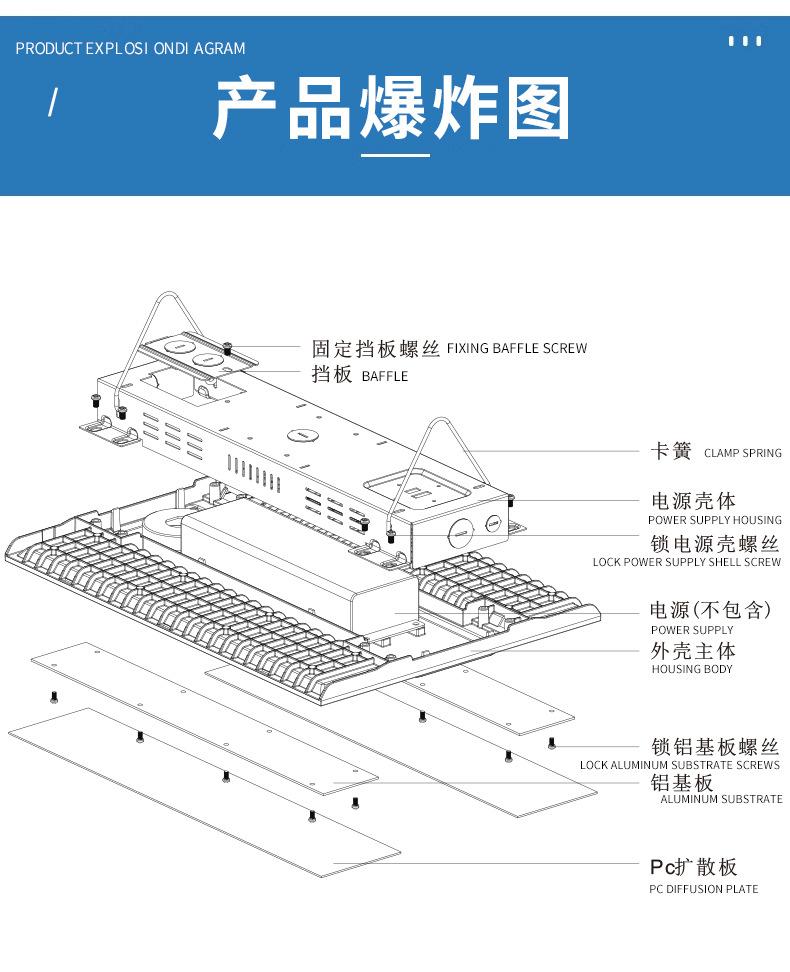 PRODUCT EXPLOSI ONDI AGRAM

/

产品爆炸图

固定挡板螺丝 FIXING BAFFLE SCREW

挡板 BAFFLE

卡簧 CLAMP SPRING

电源壳体
POWER SUPPLY HOUSING

锁电源壳螺丝
LOCK POWER SUPPLY SHELL SCREW

电源(不包含)
POWER SUPPLY

外壳主体
HOUSING BODY

锁铝基板螺丝
LOCK ALUMINUM SUBSTRATE SCREWS

铝基板
ALUMINUM SUBSTRATE

Pc扩散板
PC DIFFUSION PLATE