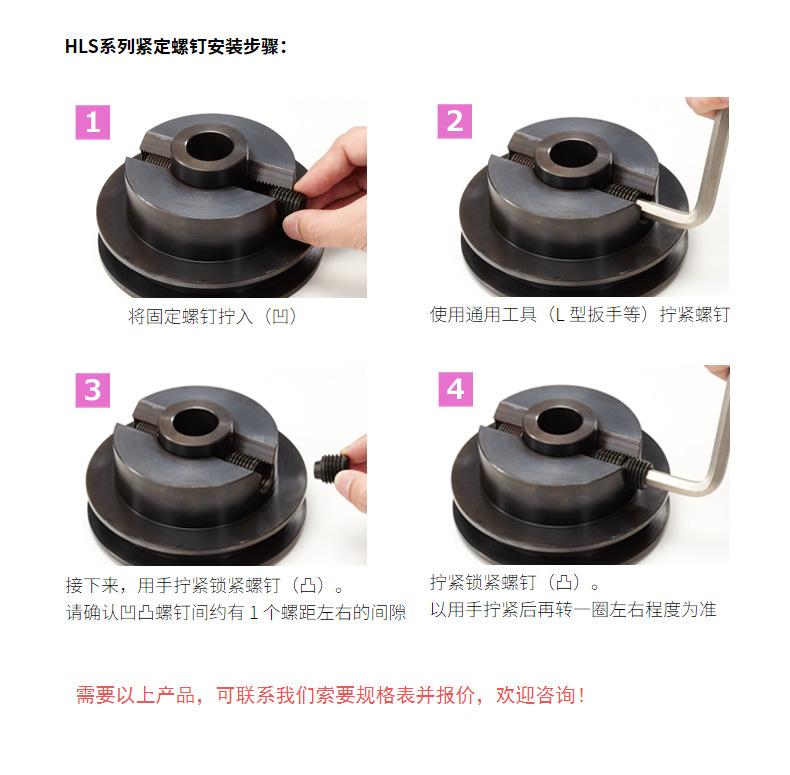 HLS系列紧定螺钉安装步骤：

1

将固定螺钉拧入（凹）

2

使用通用工具（L 型扳手等）拧紧螺钉

3

接下来，用手拧紧锁紧螺钉（凸）。
请确认凹凸螺钉间约有 1 个螺距左右的间隙

4

拧紧锁紧螺钉（凸）。
以用手拧紧后再转一圈左右程度为准

需要以上产品，可联系我们索要规格表并报价，欢迎咨询！