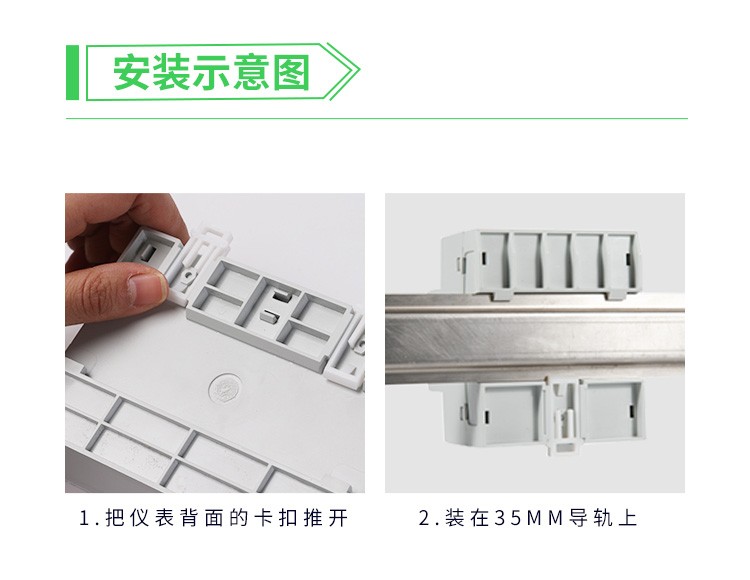 安装示意图

1.把仪表背面的卡扣推开

2.装在35MM导轨上