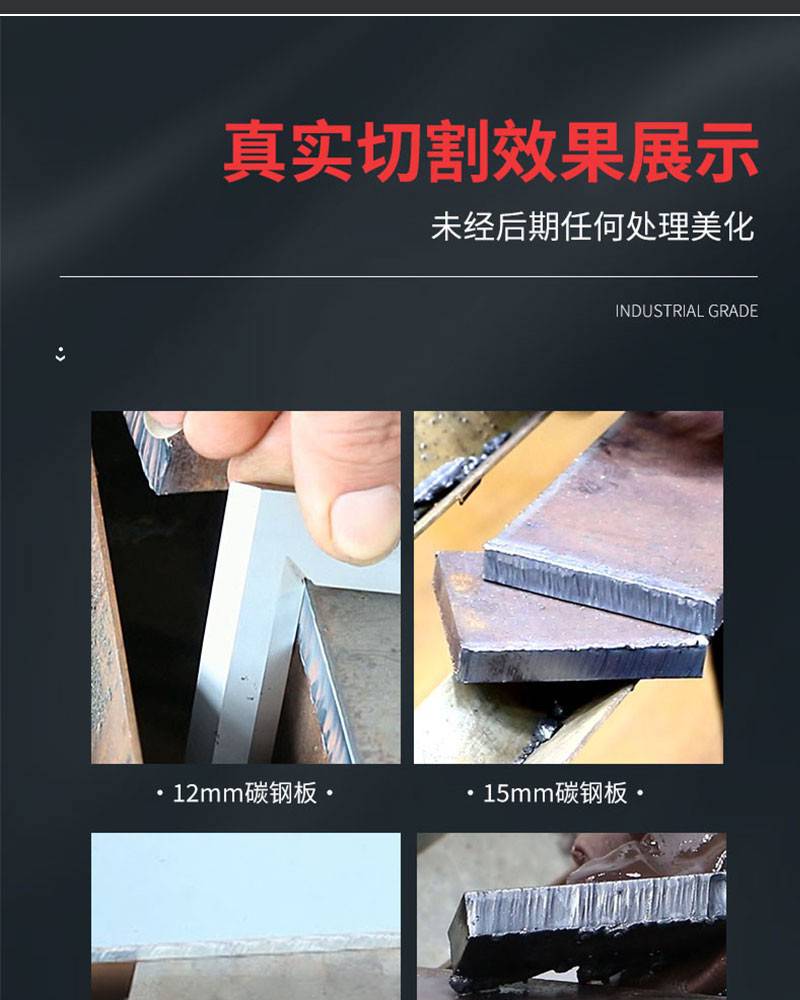 真实切割效果展示

未经后期任何处理美化

INDUSTRIAL GRADE

· 12mm碳钢板 ·

· 15mm碳钢板 ·