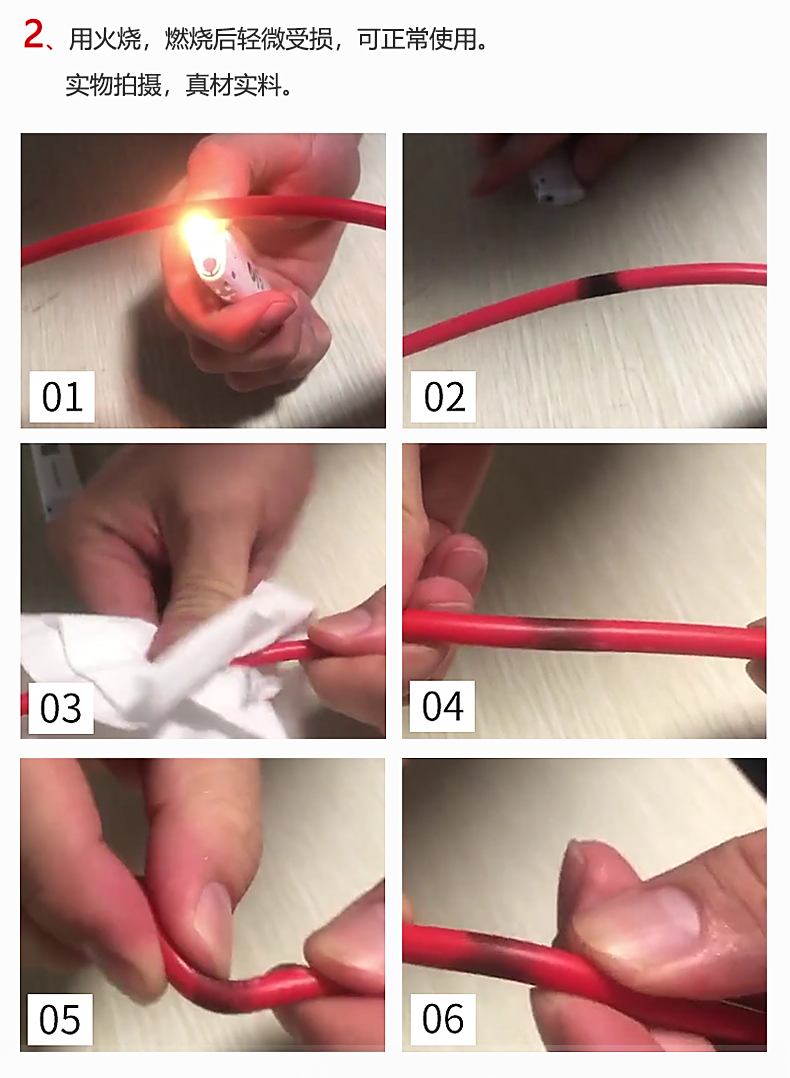 2、用火烧，燃烧后轻微受损，可正常使用。

实物拍摄，真材实料。

01

02

03

04

05

06