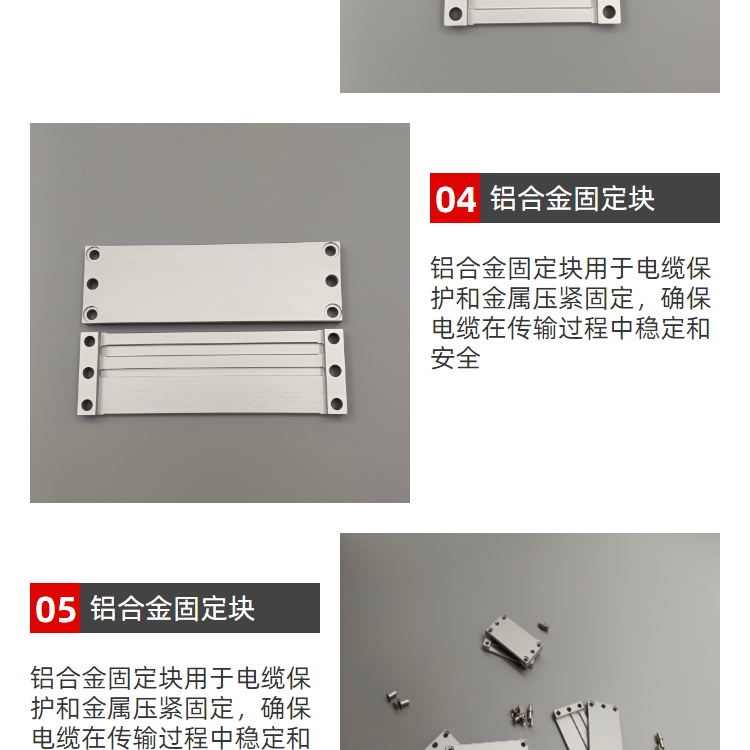 04 铝合金固定块

铝合金固定块用于电缆保护和金属压紧固定，确保电缆在传输过程中稳定和安全

05 铝合金固定块

铝合金固定块用于电缆保护和金属压紧固定，确保电缆在传输过程中稳定和