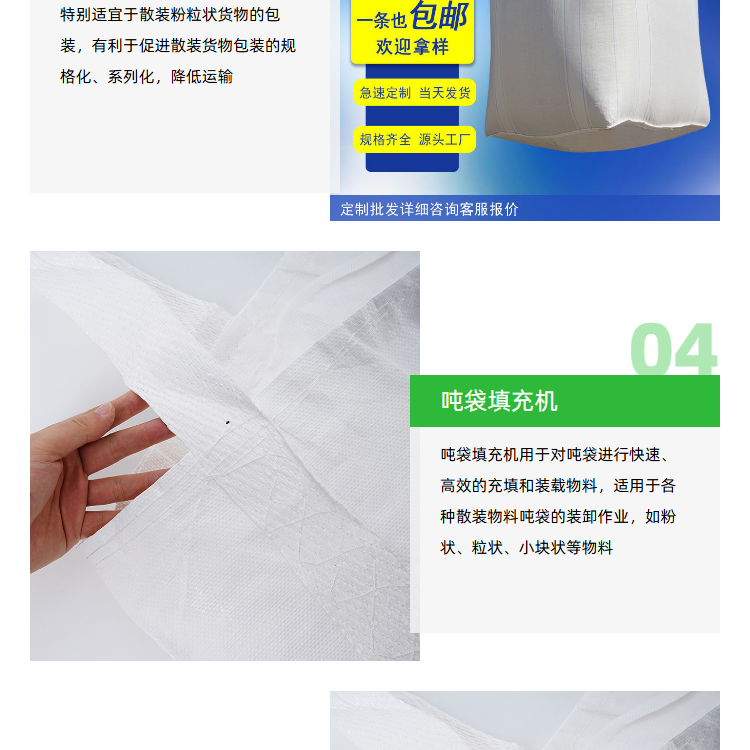 特别适宜于散装粉粒状货物的包装，有利于促进散装货物包装的规格化、系列化，降低运输

一条也包邮
欢迎拿样

急速定制 当天发货

规格齐全 源头工厂

定制批发详细咨询客服报价

04

吨袋填充机

吨袋填充机用于对吨袋进行快速、高效的充填和装载物料，适用于各种散装物料吨袋的装卸作业，如粉状、粒状、小块状等物料