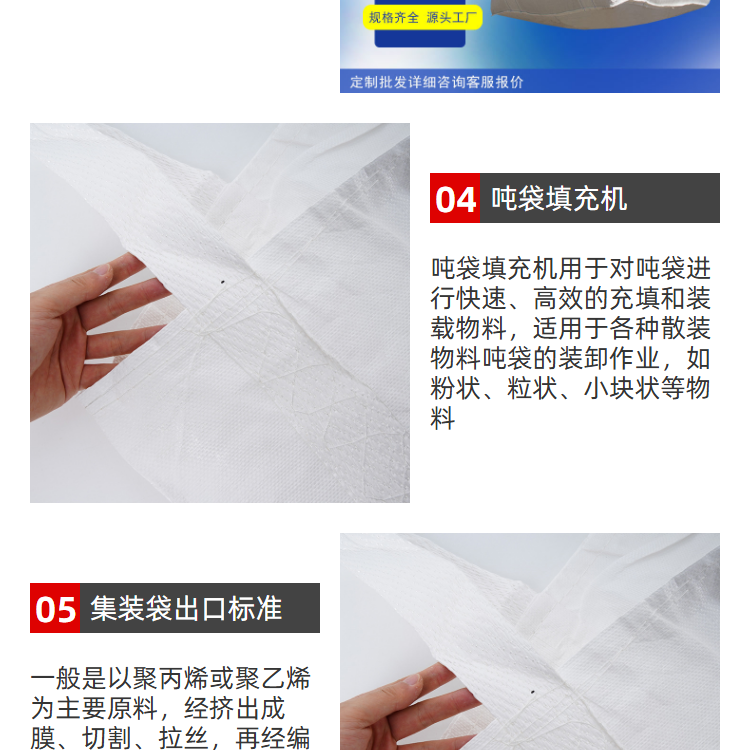 规格齐全 源头工厂

定制批发详细咨询客服报价

04 吨袋填充机

吨袋填充机用于对吨袋进行快速、高效的充填和装载物料，适用于各种散装物料吨袋的装卸作业，如粉状、粒状、小块状等物料

05 集装袋出口标准

一般是以聚丙烯或聚乙烯为主要原料，经挤出成膜、切割、拉丝，再经编