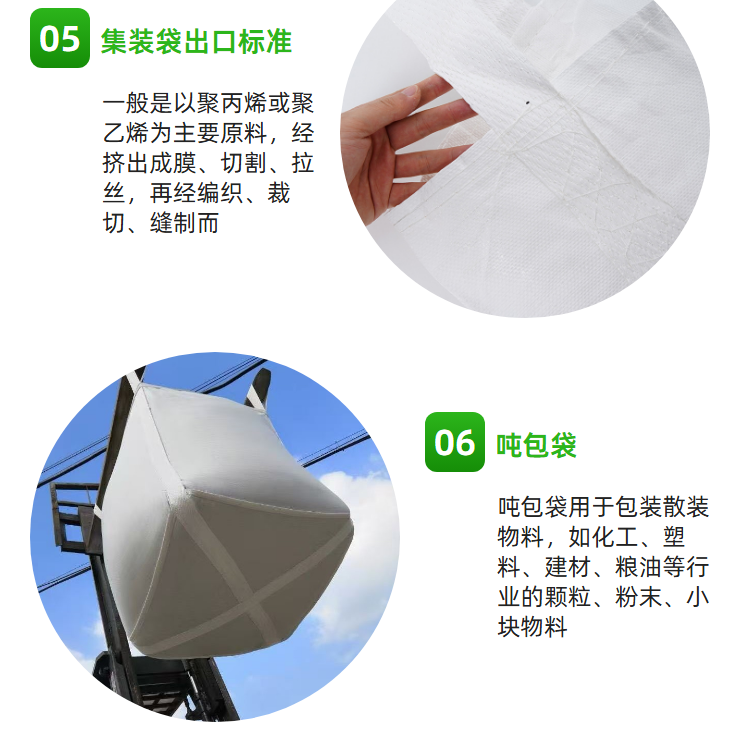 05 集装袋出口标准

一般是以聚丙烯或聚乙烯为主要原料，经挤出成膜、切割、拉丝，再经编织、裁切、缝制而

06 吨包袋

吨包袋用于包装散装物料，如化工、塑料、建材、粮油等行业的颗粒、粉末、小块物料