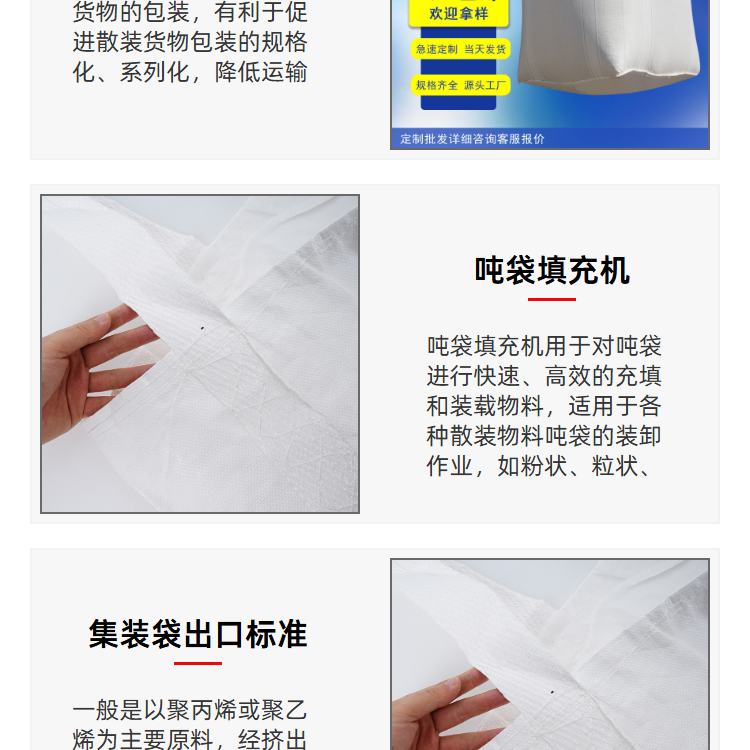 货物的包装，有利于促进散装货物包装的规格化、系列化，降低运输

欢迎拿样

急速定制 当天发货

规格齐全 源头工厂

定制批发详细咨询客服报价

吨袋填充机

吨袋填充机用于对吨袋进行快速、高效的充填和装载物料，适用于各种散装物料吨袋的装卸作业，如粉状、粒状、

集装袋出口标准

一般是以聚丙烯或聚乙烯为主要原料，经挤出