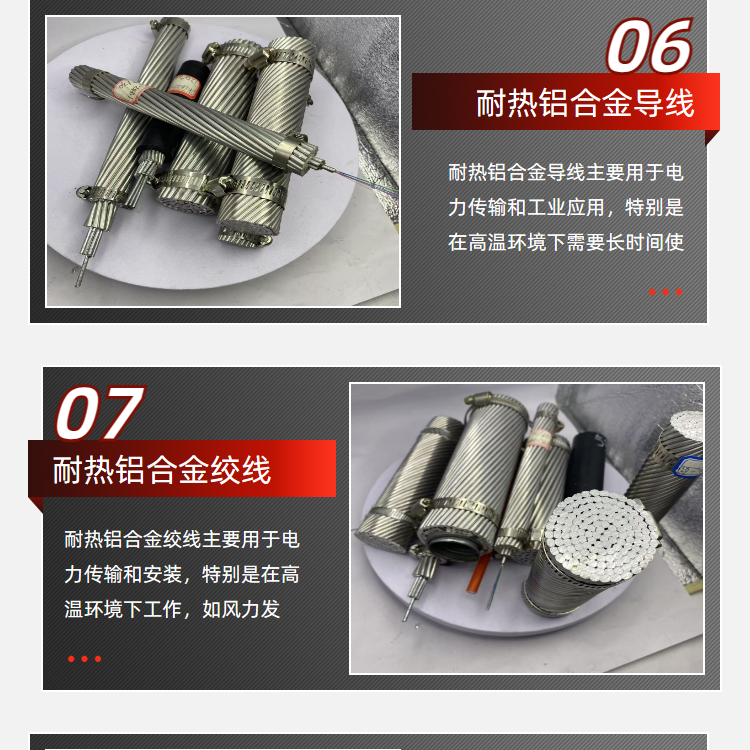 06

耐热铝合金导线

耐热铝合金导线主要用于电力传输和工业应用，特别是在高温环境下需要长时间使

...

07

耐热铝合金绞线

耐热铝合金绞线主要用于电力传输和安装，特别是在高温环境下工作，如风力发

...