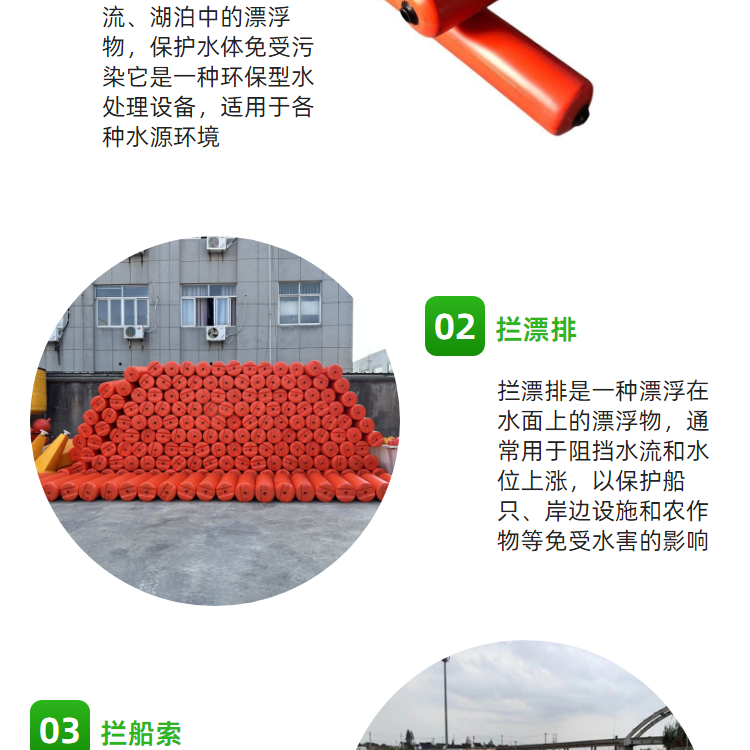 流、湖泊中的漂浮物，保护水体免受污染它是一种环保型水处理设备，适用于各种水源环境

02 拦漂排

拦漂排是一种漂浮在水面上的漂浮物，通常用于阻挡水流和水位上涨，以保护船只、岸边设施和农作物等免受水害的影响

03 拦船索