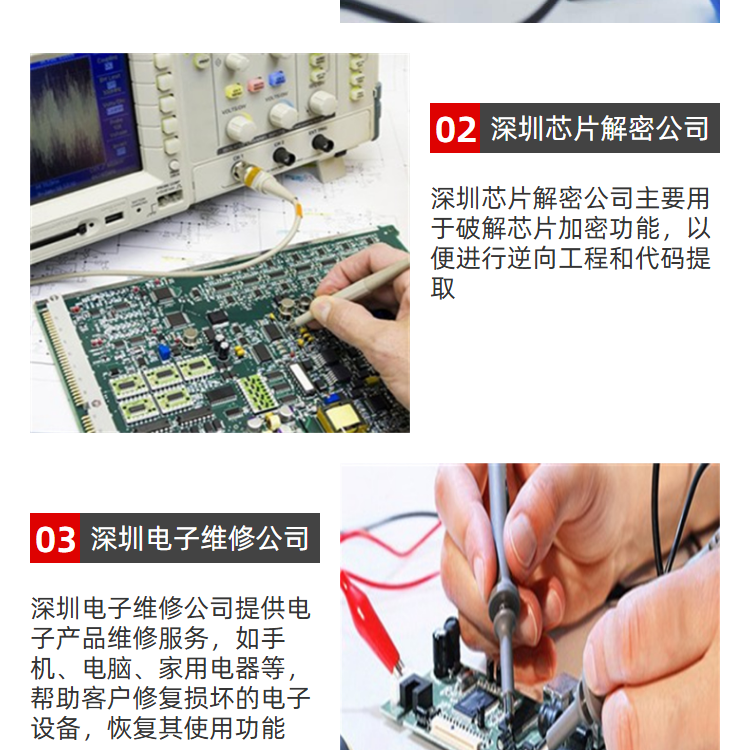 02 深圳芯片解密公司

深圳芯片解密公司主要用于破解芯片加密功能，以便进行逆向工程和代码提取

03 深圳电子维修公司

深圳电子维修公司提供电子产品维修服务，如手机、电脑、家用电器等，帮助客户修复损坏的电子设备，恢复其使用功能