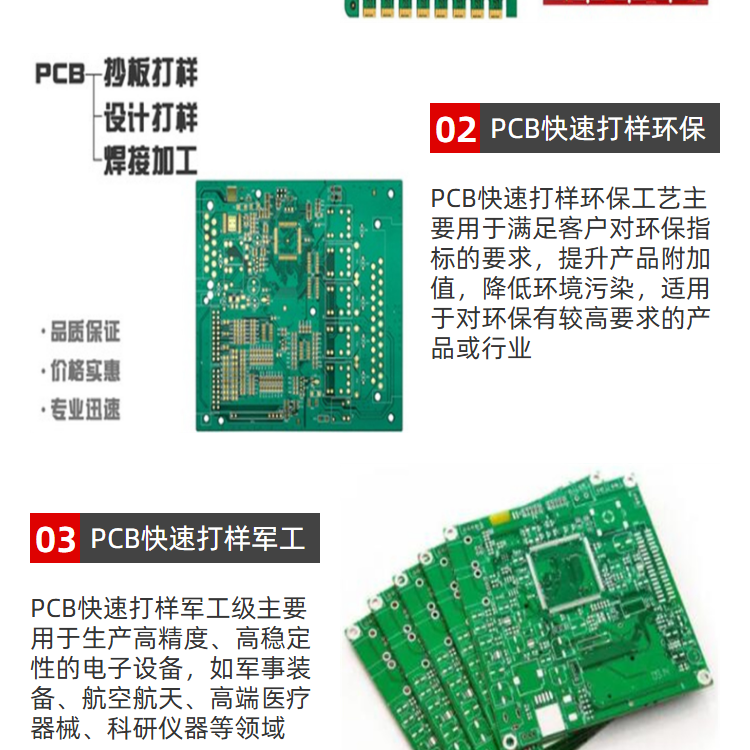 PCB 抄板打样
设计打样
焊接加工

· 品质保证
· 价格实惠
· 专业迅速

02 PCB快速打样环保

PCB快速打样环保工艺主要用于满足客户对环保指标的要求，提升产品附加值，降低环境污染，适用于对环保有较高要求的产品或行业

03 PCB快速打样军工

PCB快速打样军工级主要用于生产高精度、高稳定性的电子设备，如军事装备、航空航天、高端医疗器械、科研仪器等领域