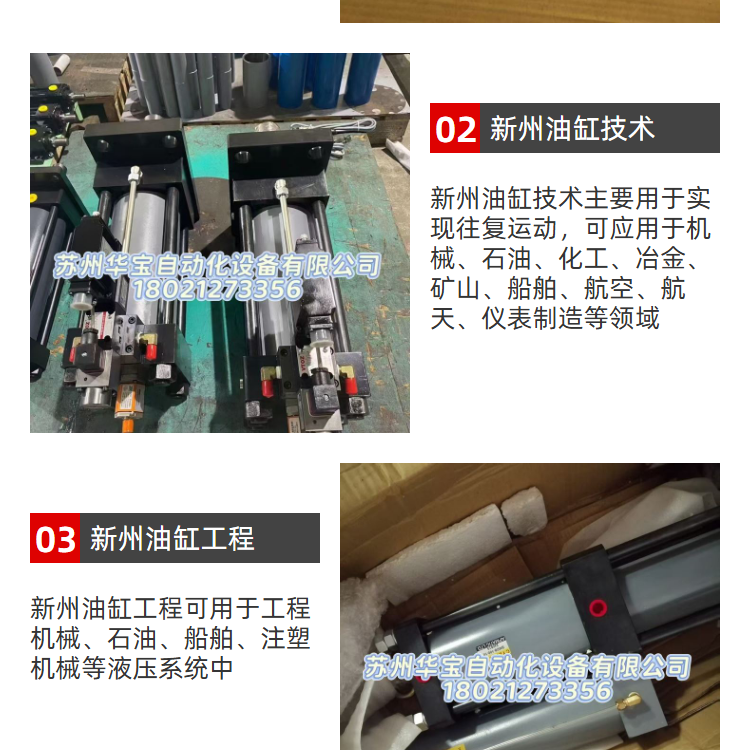 苏州华宝自动化设备有限公司
18021273356

02 新州油缸技术

新州油缸技术主要用于实现往复运动，可应用于机械、石油、化工、冶金、矿山、船舶、航空、航天、仪表制造等领域

03 新州油缸工程

新州油缸工程可用于工程机械、石油、船舶、注塑机械等液压系统中

苏州华宝自动化设备有限公司
18021273356