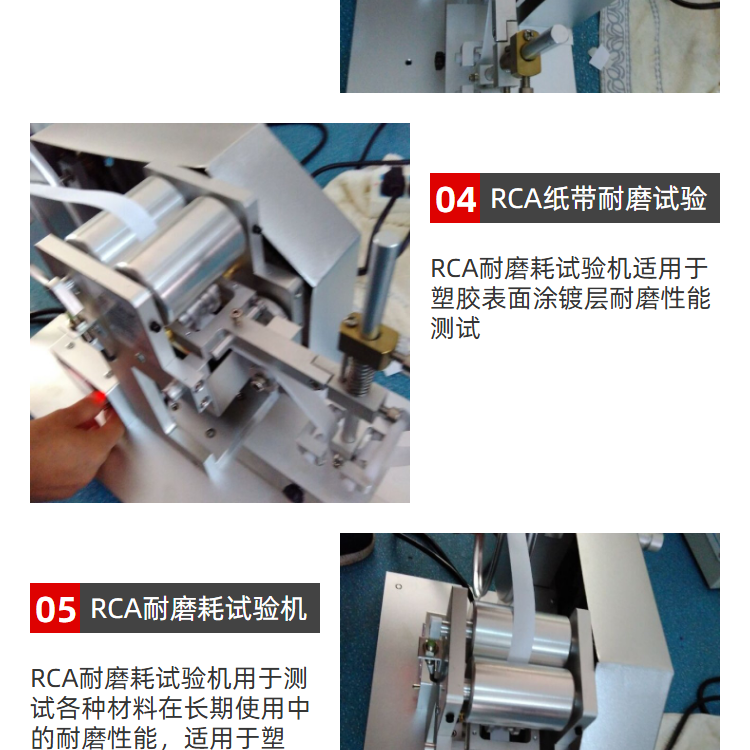 04 RCA纸带耐磨试验

RCA耐磨耗试验机适用于塑胶表面涂镀层耐磨性能测试

05 RCA耐磨耗试验机

RCA耐磨耗试验机用于测试各种材料在长期使用中的耐磨性能，适用于塑