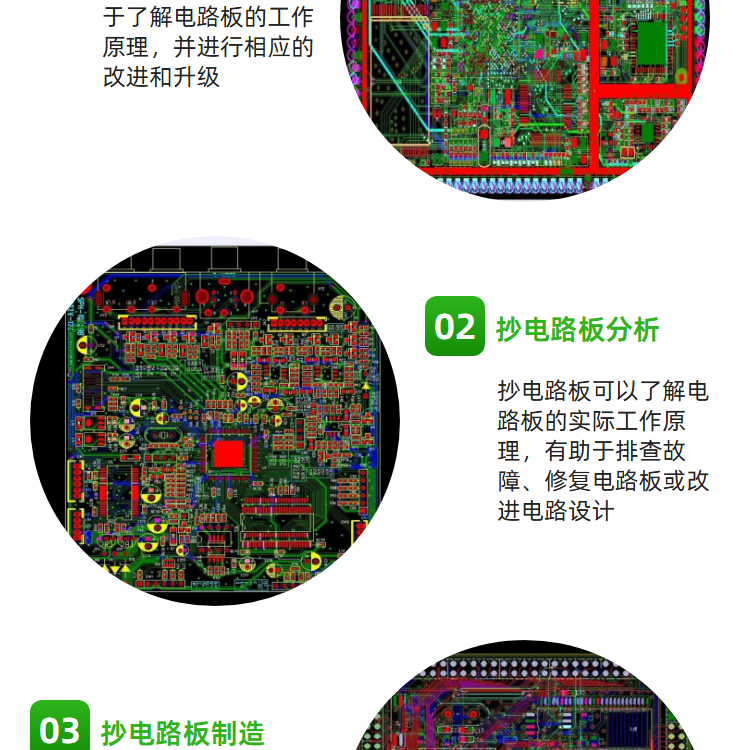 于了解电路板的工作原理，并进行相应的改进和升级

02 抄电路板分析

抄电路板可以了解电路板的实际工作原理，有助于排查故障、修复电路板或改进电路设计

03 抄电路板制造