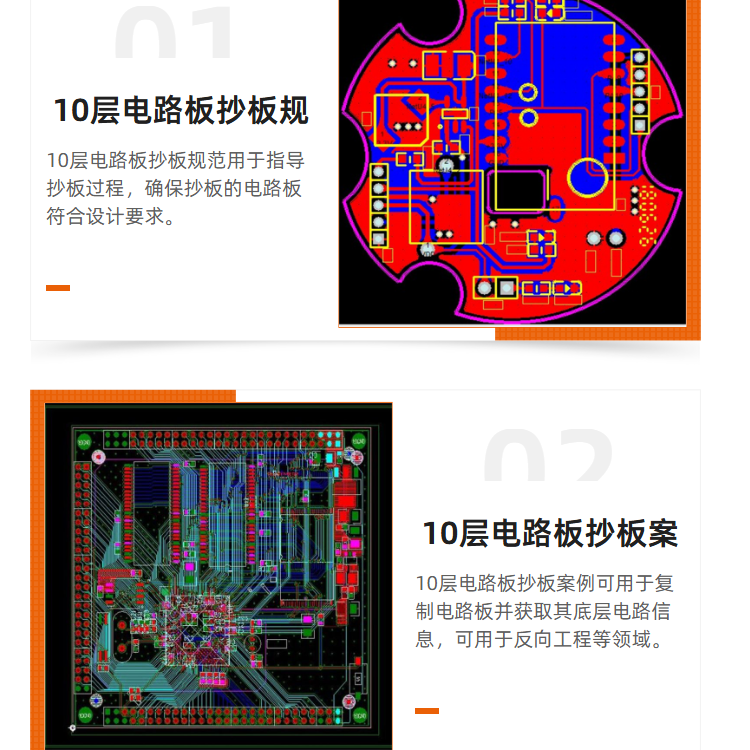 01

10层电路板抄板规

10层电路板抄板规范用于指导抄板过程，确保抄板的电路板符合设计要求。

02

10层电路板抄板案

10层电路板抄板案例可用于复制电路板并获取其底层电路信息，可用于反向工程等领域。