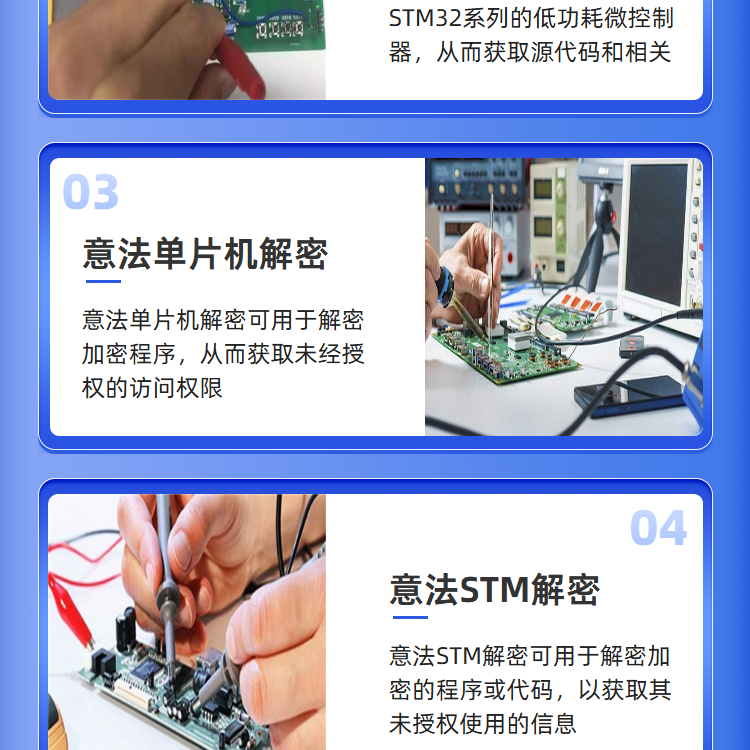 STM32系列的低功耗微控制器，从而获取源代码和相关

03

意法单片机解密

意法单片机解密可用于解密加密程序，从而获取未经授权的访问权限

04

意法STM解密

意法STM解密可用于解密加密的程序或代码，以获取其未授权使用的信息